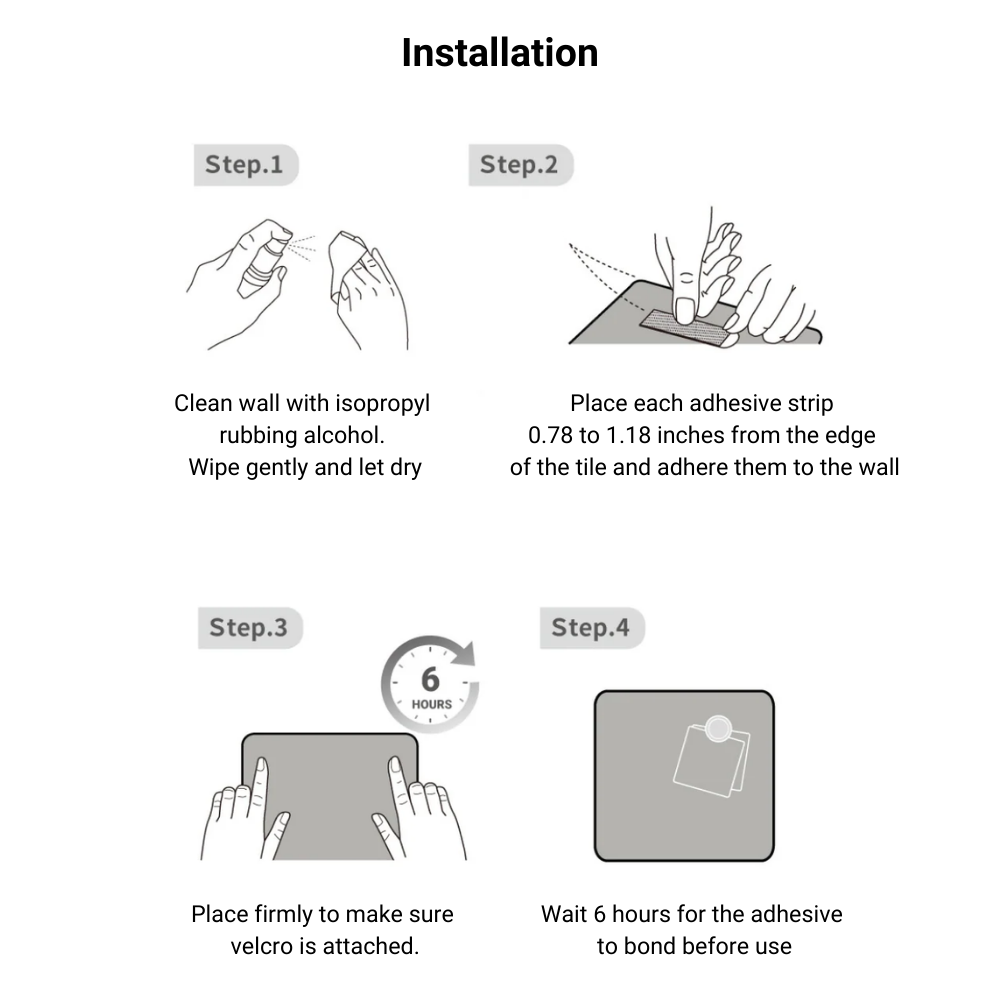 Installation

Step.1

Clean wall with isopropyl rubbing alcohol. Wipe gently and let dry

Step.2

Place each adhesive strip 0.78 to 1.18 inches from the edge of the tile and adhere them to the wall

Step.3

6 HOURS

Place firmly to make sure velcro is attached.

Step.4

Wait 6 hours for the adhesive to bond before use